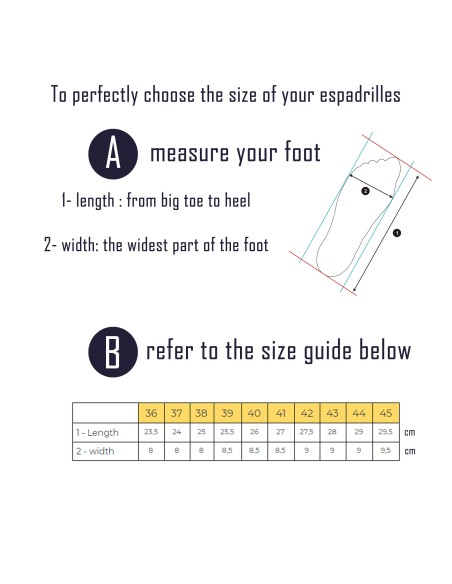 To perfectly choose the size of your espadrilles

A measure your foot

1- length : from big toe to heel

2- width: the widest part of the foot

2

1

B refer to the size guide below

| | 36 | 37 | 38 | 39 | 40 | 41 | 42 | 43 | 44 | 45 | |
|---|---|---|---|---|---|---|---|---|---|---|---|
| 1 - Length | 23,5 | 24 | 25 | 25,5 | 26 | 27 | 27,5 | 28 | 29 | 29,5 | cm |
| 2 - width | 8 | 8 | 8 | 8,5 | 8,5 | 8,5 | 9 | 9 | 9 | 9,5 | cm |