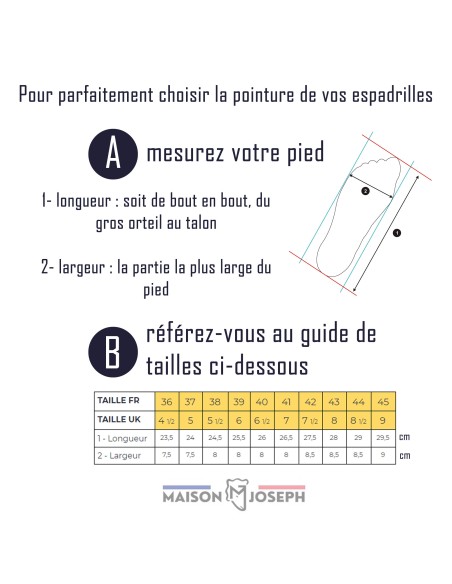 Pour parfaitement choisir la pointure de vos espadrilles

A mesurez votre pied

1- longueur : soit de bout en bout, du gros orteil au talon

2- largeur : la partie la plus large du pied

2

1

B référez-vous au guide de tailles ci-dessous

| TAILLE FR | 36 | 37 | 38 | 39 | 40 | 41 | 42 | 43 | 44 | 45 | |
|---|---|---|---|---|---|---|---|---|---|---|---|
| TAILLE UK | 4 1/2 | 5 | 5 1/2 | 6 | 6 1/2 | 7 | 7 1/2 | 8 | 8 1/2 | 9 | |
| 1 - Longueur | 23,5 | 24 | 24,5 | 25,5 | 26 | 26,5 | 27,5 | 28 | 29 | 29,5 | cm |
| 2 - Largeur | 7,5 | 7,5 | 8 | 8 | 8 | 8 | 8,5 | 8,5 | 8,5 | 9 | cm |

MAISON JOSEPH