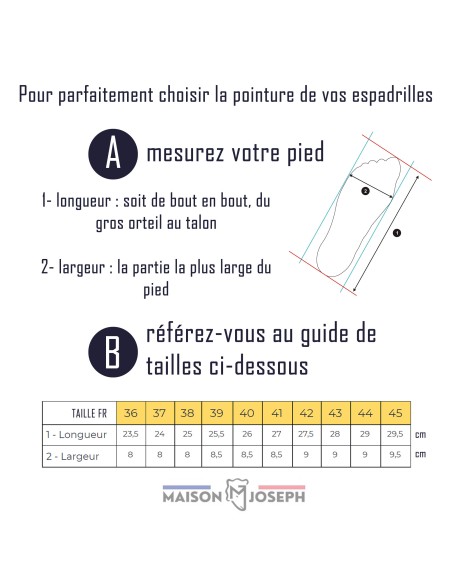 Pour parfaitement choisir la pointure de vos espadrilles

A mesurez votre pied

1- longueur : soit de bout en bout, du gros orteil au talon

2- largeur : la partie la plus large du pied

2

1

B référez-vous au guide de tailles ci-dessous

| TAILLE FR | 36 | 37 | 38 | 39 | 40 | 41 | 42 | 43 | 44 | 45 | |
|---|---|---|---|---|---|---|---|---|---|---|---|
| 1 - Longueur | 23,5 | 24 | 25 | 25,5 | 26 | 27 | 27,5 | 28 | 29 | 29,5 | cm |
| 2 - Largeur | 8 | 8 | 8 | 8,5 | 8,5 | 8,5 | 9 | 9 | 9 | 9,5 | cm |

MAISON JOSEPH